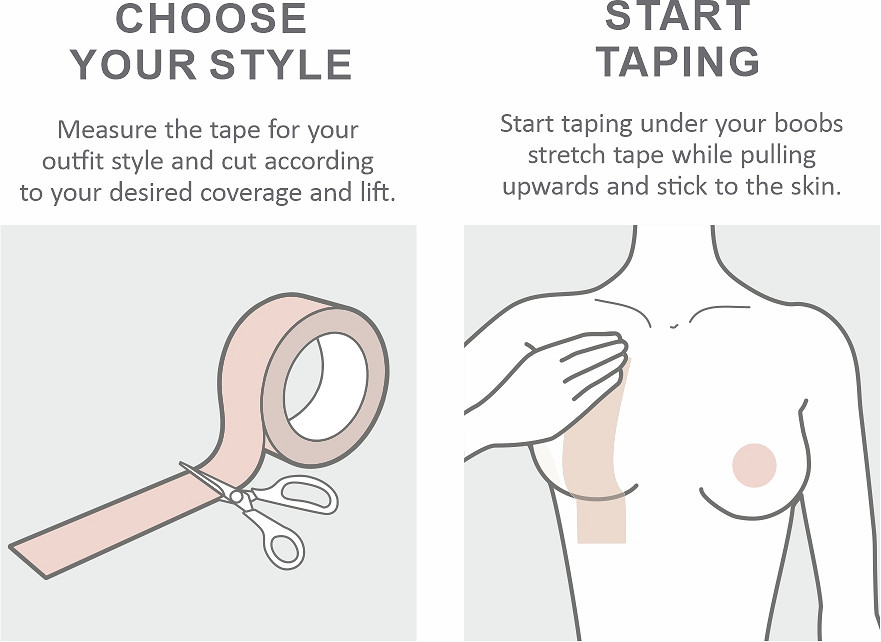 CHOOSE YOUR STYLE

Measure the tape for your outfit style and cut according to your desired coverage and lift.

START TAPING

Start taping under your boobs stretch tape while pulling upwards and stick to the skin.